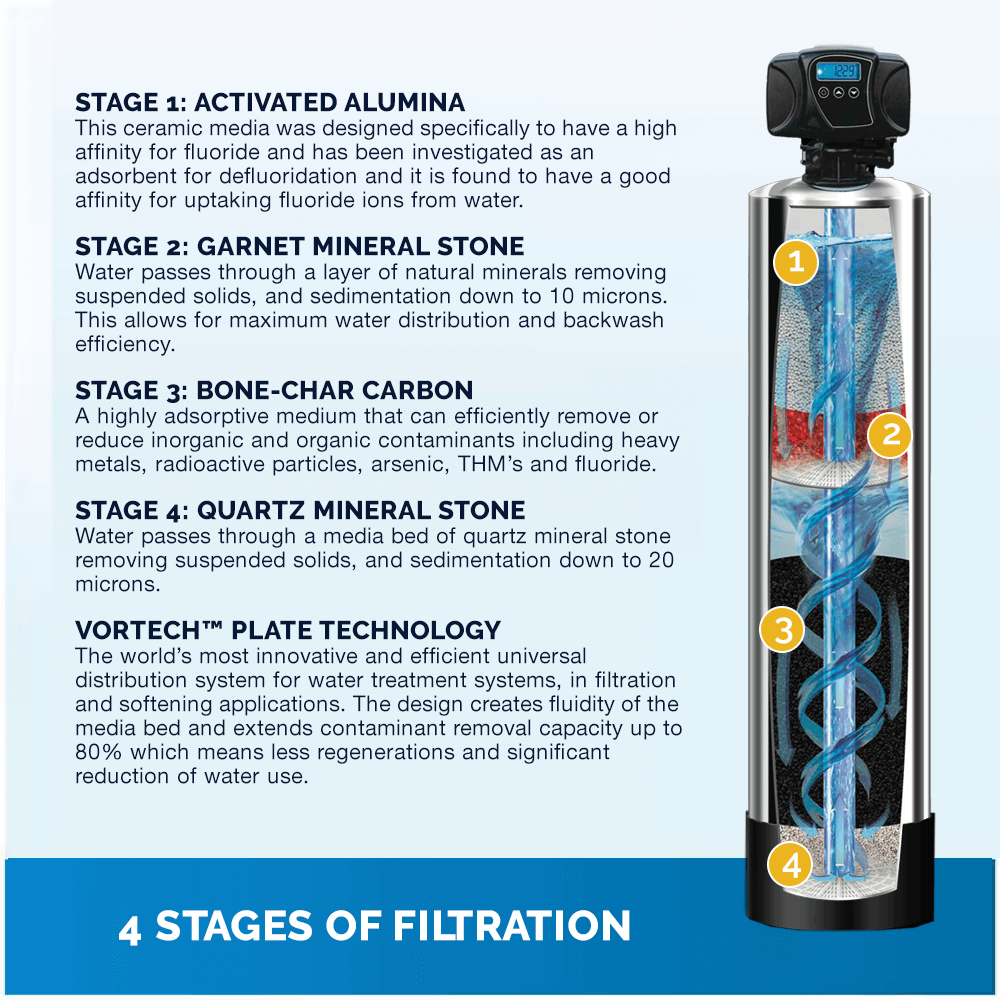 STAGE 1: ACTIVATED ALUMINA
This ceramic media was designed specifically to have a high affinity for fluoride and has been investigated as an adsorbent for defluoridation and it is found to have a good affinity for uptaking fluoride ions from water.

STAGE 2: GARNET MINERAL STONE
Water passes through a layer of natural minerals removing suspended solids, and sedimentation down to 10 microns. This allows for maximum water distribution and backwash efficiency.

STAGE 3: BONE-CHAR CARBON
A highly adsorptive medium that can efficiently remove or reduce inorganic and organic contaminants including heavy metals, radioactive particles, arsenic, THM's and fluoride.

STAGE 4: QUARTZ MINERAL STONE
Water passes through a media bed of quartz mineral stone removing suspended solids, and sedimentation down to 20 microns.

VORTECH™ PLATE TECHNOLOGY
The world's most innovative and efficient universal distribution system for water treatment systems, in filtration and softening applications. The design creates fluidity of the media bed and extends contaminant removal capacity up to 80% which means less regenerations and significant reduction of water use.

12:29

1
2
3
4

4 STAGES OF FILTRATION