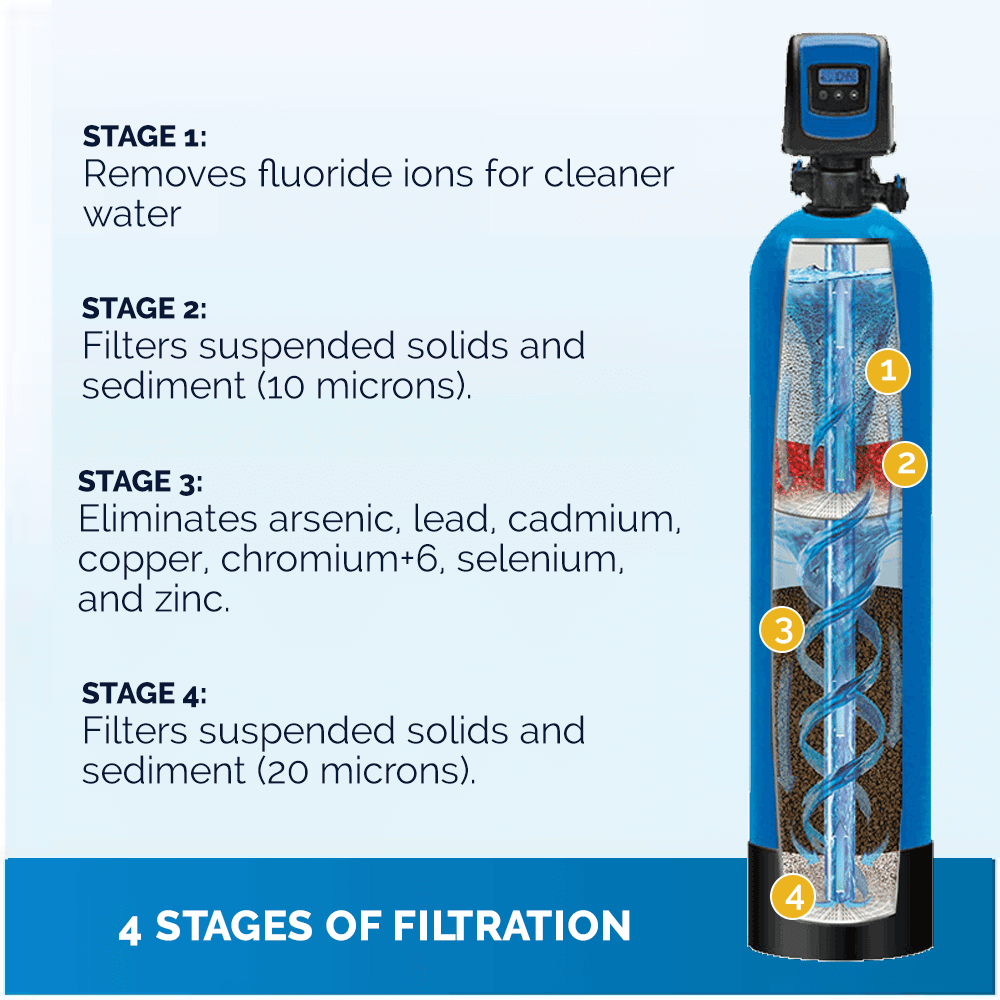 STAGE 1:
Removes fluoride ions for cleaner water

STAGE 2:
Filters suspended solids and sediment (10 microns).

STAGE 3:
Eliminates arsenic, lead, cadmium, copper, chromium+6, selenium, and zinc.

STAGE 4:
Filters suspended solids and sediment (20 microns).

1

2

3

4

4 STAGES OF FILTRATION