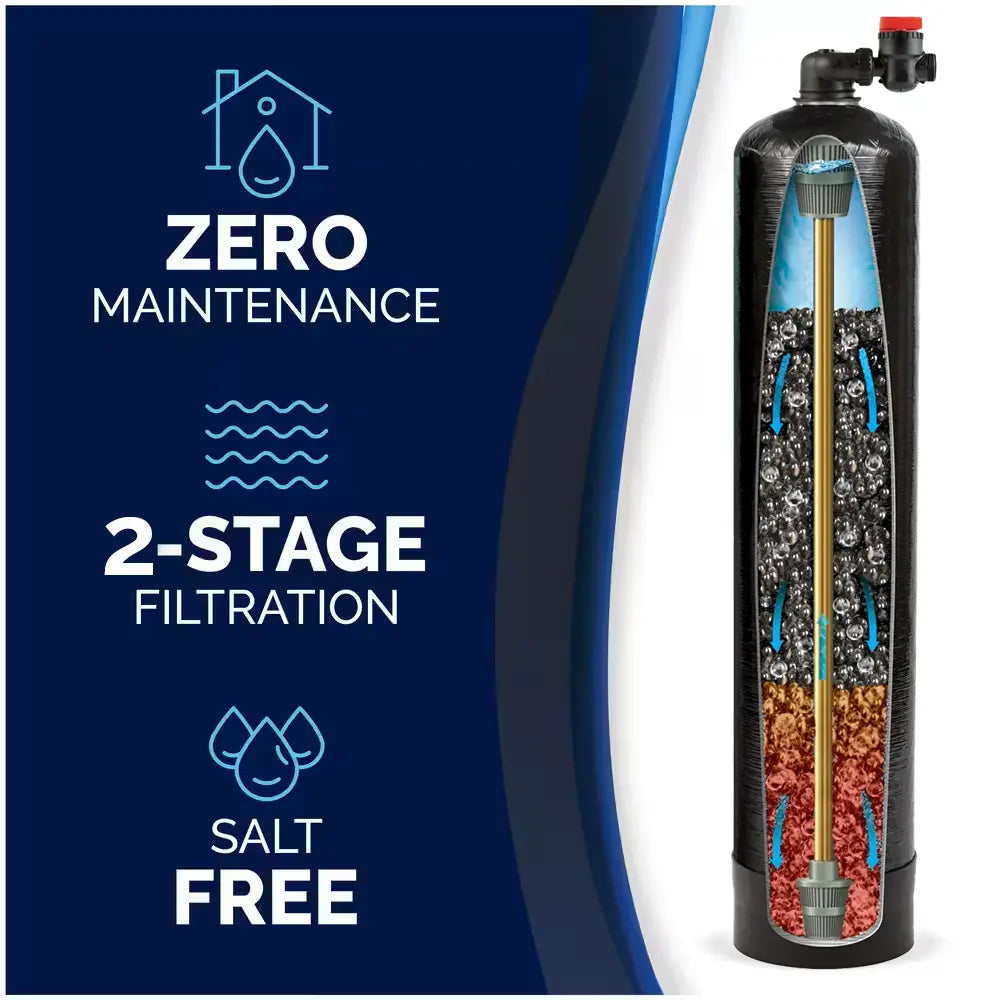 ZERO
MAINTENANCE

2-STAGE
FILTRATION

SALT
FREE